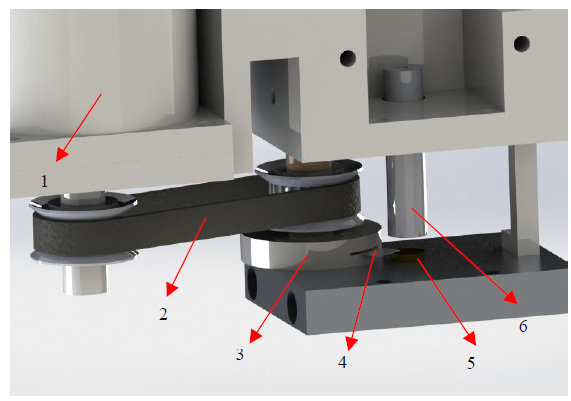 1

2

3

4

5

6